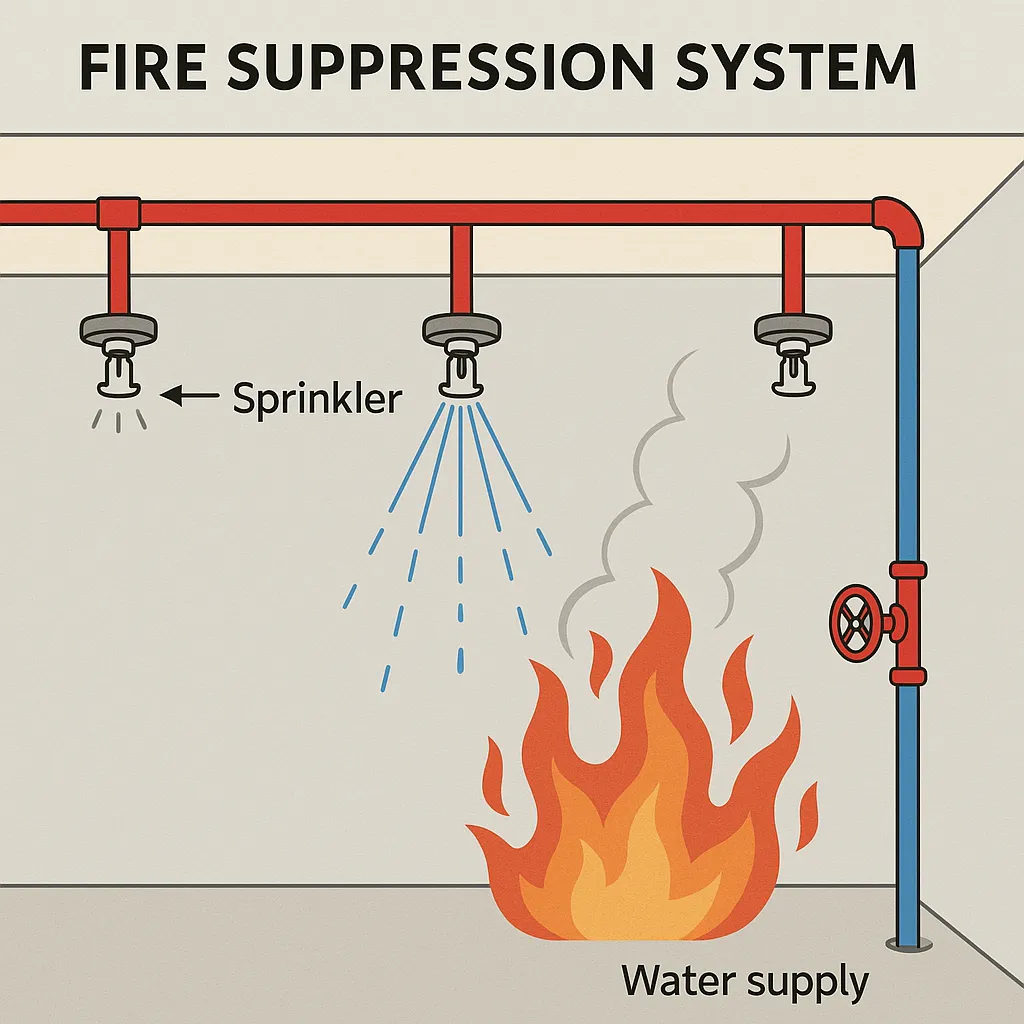 FIRE SUPPRESSION SYSTEM

Sprinkler

Water supply